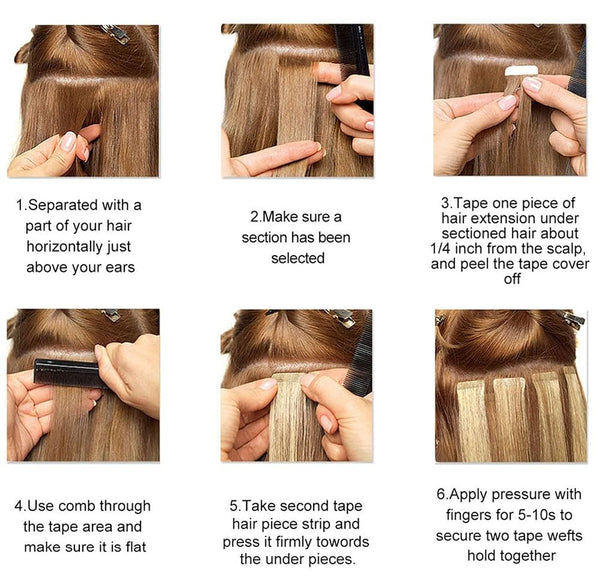 1.Separated with a part of your hair horizontally just above your ears

2.Make sure a section has been selected

3.Tape one piece of hair extension under sectioned hair about 1/4 inch from the scalp, and peel the tape cover off

4.Use comb through the tape area and make sure it is flat

5.Take second tape hair piece strip and press it firmly towords the under pieces.

6.Apply pressure with fingers for 5-10s to secure two tape wefts hold together